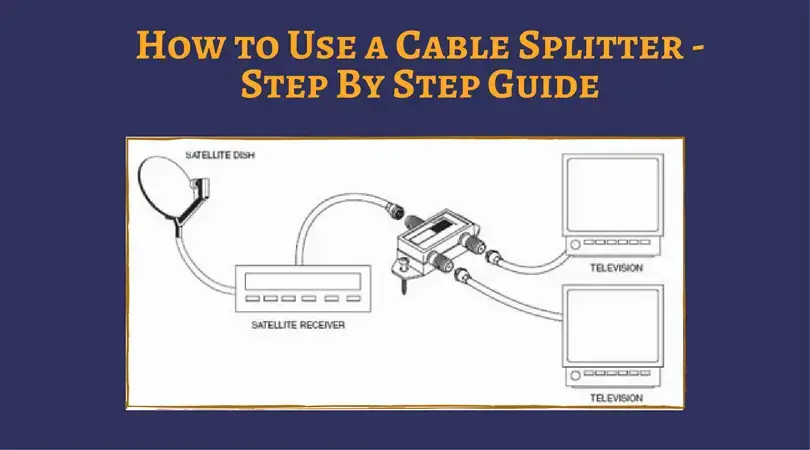 How to Use a Cable Splitter - Step By Step Guide

SATELLITE DISH

SATELLITE RECEIVER

TELEVISION

TELEVISION